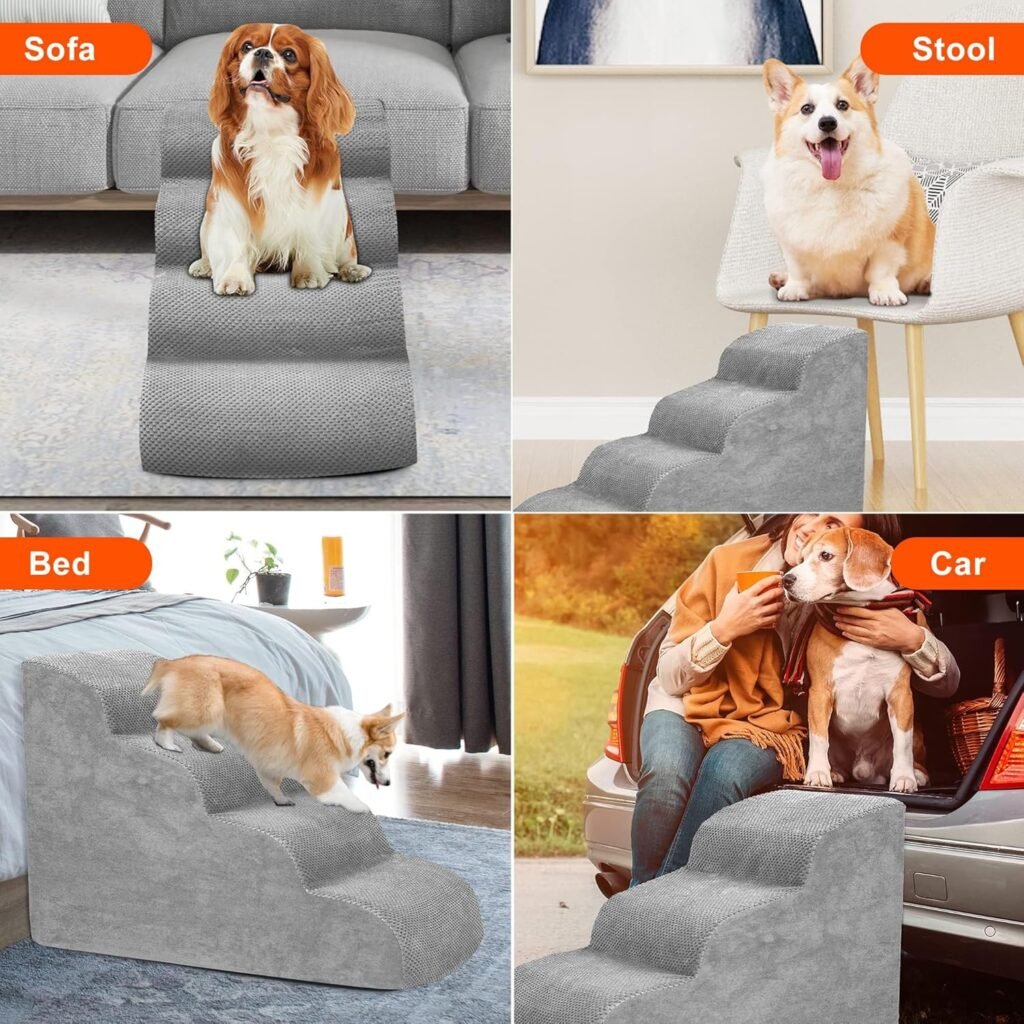 Sofa

Stool

Bed

Car